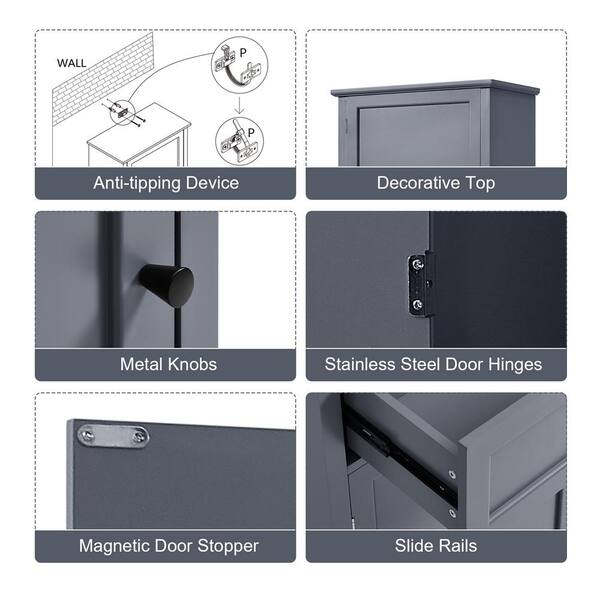 WALL

P

P

Anti-tipping Device

Decorative Top

Metal Knobs

Stainless Steel Door Hinges

Magnetic Door Stopper

Slide Rails