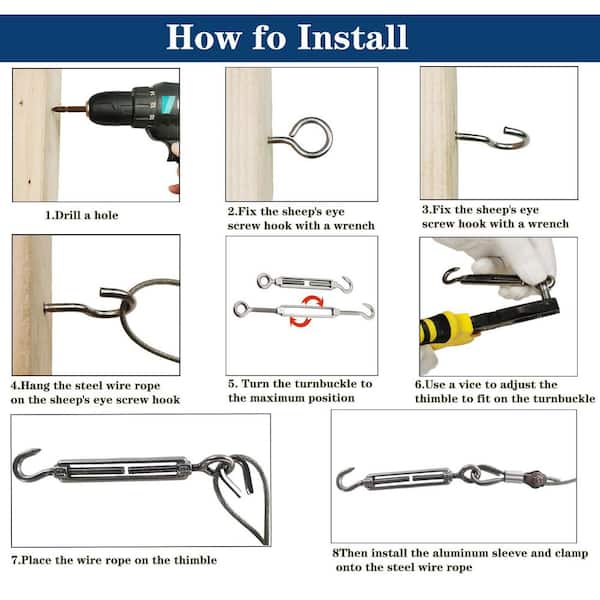 How fo Install

1.Drill a hole

2.Fix the sheep's eye screw hook with a wrench

3.Fix the sheep's eye screw hook with a wrench

4.Hang the steel wire rope on the sheep's eye screw hook

5. Turn the turnbuckle to the maximum position

6.Use a vice to adjust the thimble to fit on the turnbuckle

7.Place the wire rope on the thimble

8Then install the aluminum sleeve and clamp onto the steel wire rope