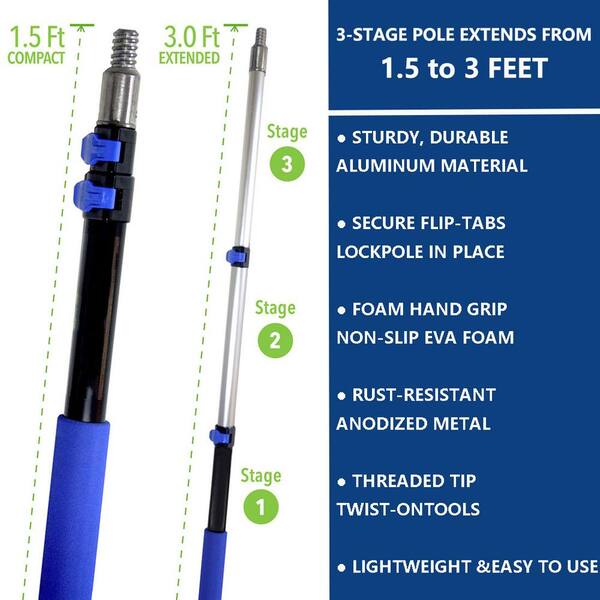 1.5 Ft
COMPACT

3.0 Ft
EXTENDED

Stage
3

Stage
2

Stage
1

3-STAGE POLE EXTENDS FROM
1.5 to 3 FEET

● STURDY, DURABLE ALUMINUM MATERIAL

● SECURE FLIP-TABS LOCKPOLE IN PLACE

● FOAM HAND GRIP NON-SLIP EVA FOAM

● RUST-RESISTANT ANODIZED METAL

● THREADED TIP TWIST-ONTOOLS

● LIGHTWEIGHT &EASY TO USE