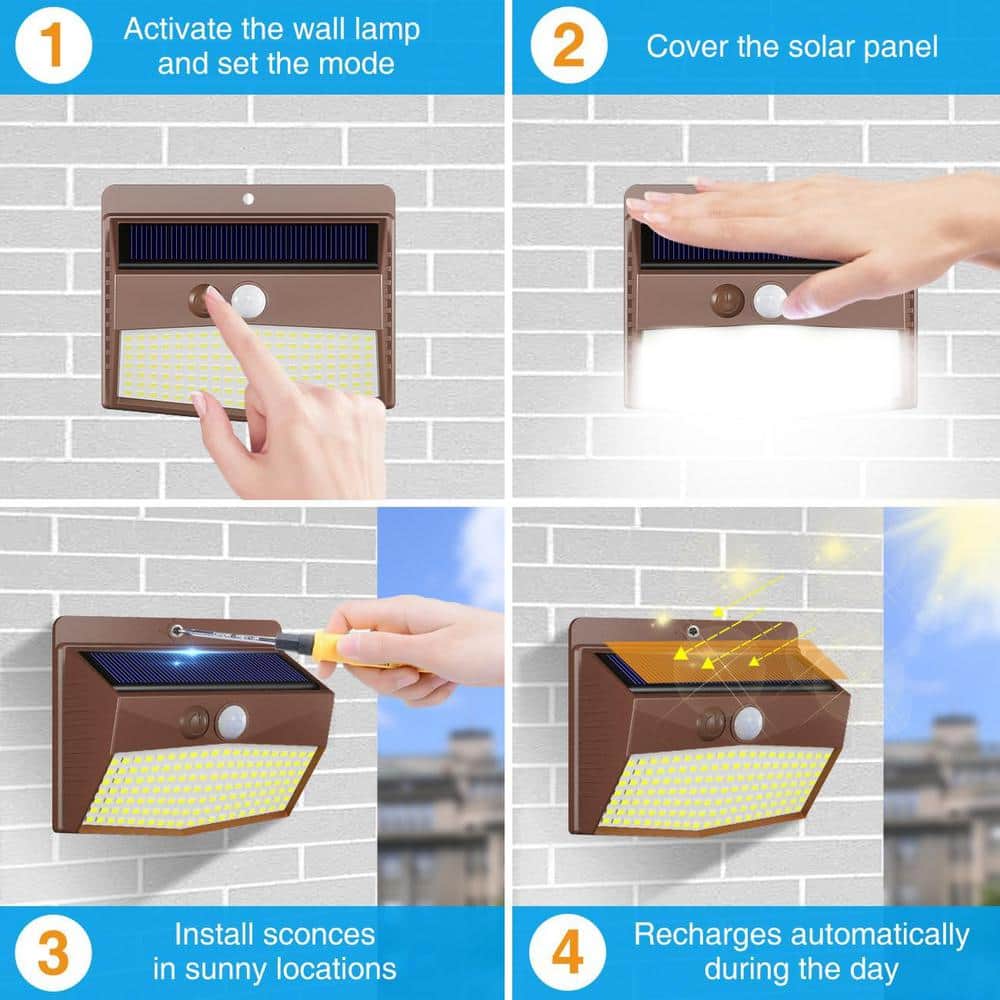 1 Activate the wall lamp and set the mode

2 Cover the solar panel

3 Install sconces in sunny locations

4 Recharges automatically during the day