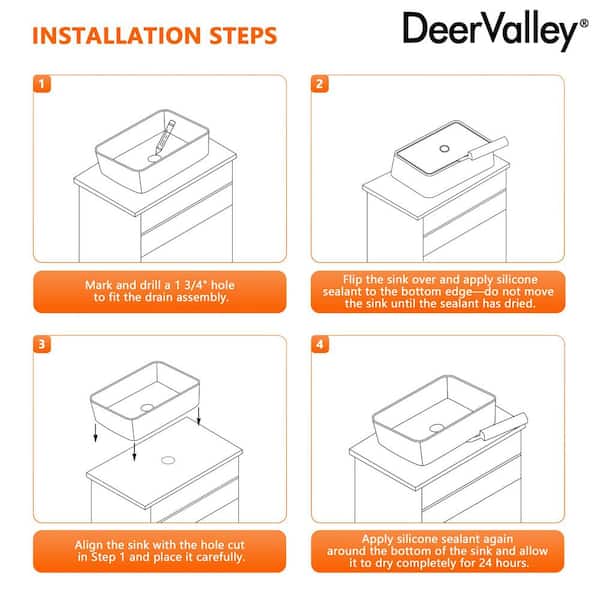 INSTALLATION STEPS

DeerValley®

1

Mark and drill a 1 3/4" hole to fit the drain assembly.

2

Flip the sink over and apply silicone sealant to the bottom edge—do not move the sink until the sealant has dried.

3

Align the sink with the hole cut in Step 1 and place it carefully.

4

Apply silicone sealant again around the bottom of the sink and allow it to dry completely for 24 hours.