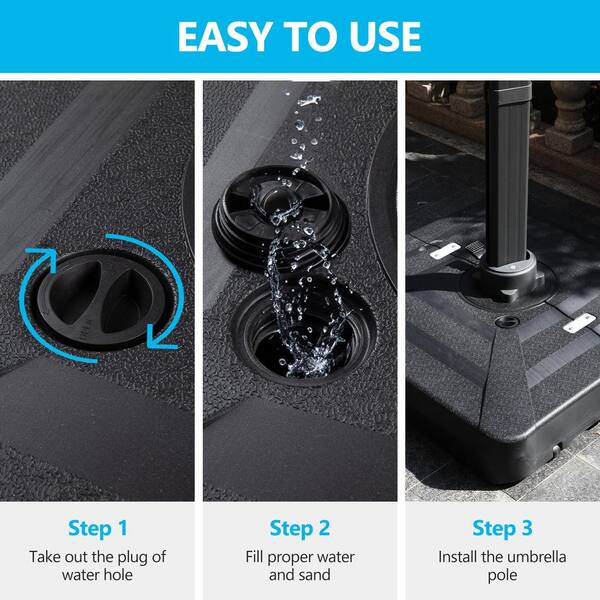 EASY TO USE

Step 1
Take out the plug of water hole

Step 2
Fill proper water and sand

Step 3
Install the umbrella pole