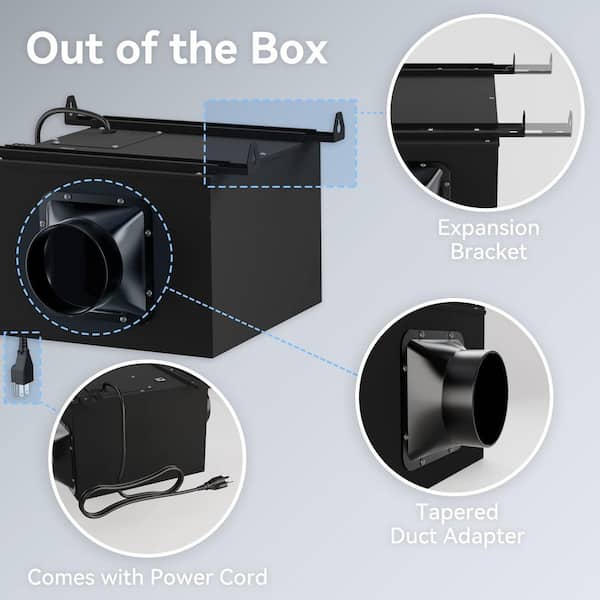 Out of the Box

Expansion Bracket

Tapered Duct Adapter

Comes with Power Cord