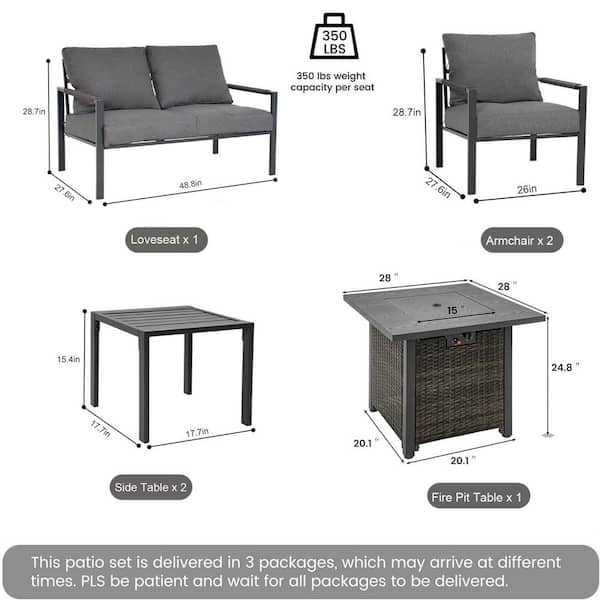 350 LBS

350 lbs weight capacity per seat

28.7in

27.6in

48.8in

Loveseat x 1

28.7in

27.6in

26in

Armchair x 2

15.4in

17.7in

17.7in

Side Table x 2

28 "

28 "

15 "

24.8 "

20.1 "

20.1 "

Fire Pit Table x 1

This patio set is delivered in 3 packages, which may arrive at different times. PLS be patient and wait for all packages to be delivered.