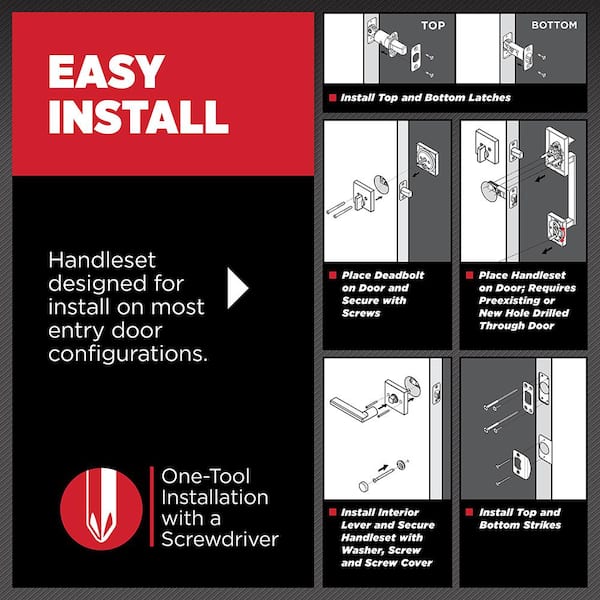 EASY INSTALL

Handleset designed for install on most entry door configurations.

One-Tool Installation with a Screwdriver

TOP

BOTTOM

Install Top and Bottom Latches

Place Deadbolt on Door and Secure with Screws

Place Handleset on Door; Requires Preexisting or New Hole Drilled Through Door

Install Interior Lever and Secure Handleset with Washer, Screw and Screw Cover

Install Top and Bottom Strikes