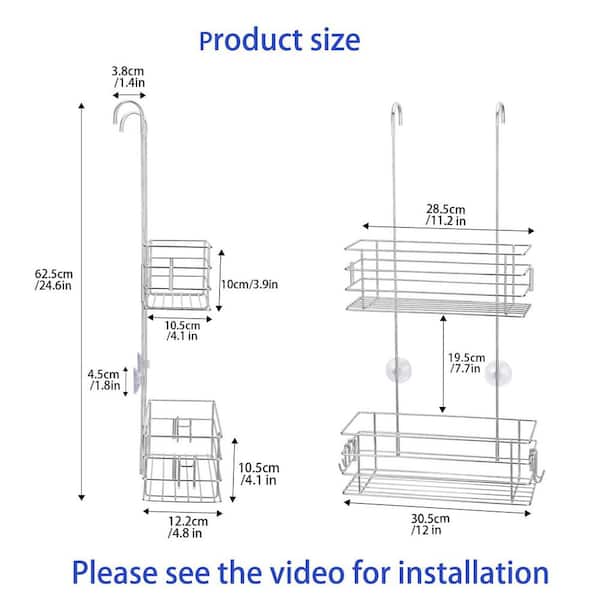 Product size

3.8cm /1.4in

62.5cm /24.6in

10cm/3.9in

10.5cm /4.1 in

4.5cm /1.8in

10.5cm /4.1 in

12.2cm /4.8 in

28.5cm /11.2 in

19.5cm /7.7in

30.5cm /12 in

Please see the video for installation