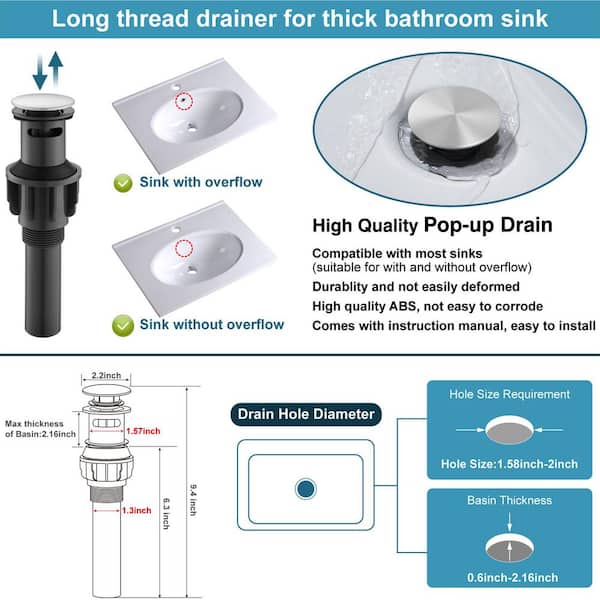 Long thread drainer for thick bathroom sink

Sink with overflow

Sink without overflow

High Quality Pop-up Drain

Compatible with most sinks
(suitable for with and without overflow)

Durablity and not easily deformed

High quality ABS, not easy to corrode

Comes with instruction manual, easy to install

2.2inch

Max thickness of Basin:2.16inch

1.57inch

1.3inch

6.3 inch

9.4 inch

Drain Hole Diameter

Hole Size Requirement

Hole Size:1.58inch-2inch

Basin Thickness

0.6inch-2.16inch