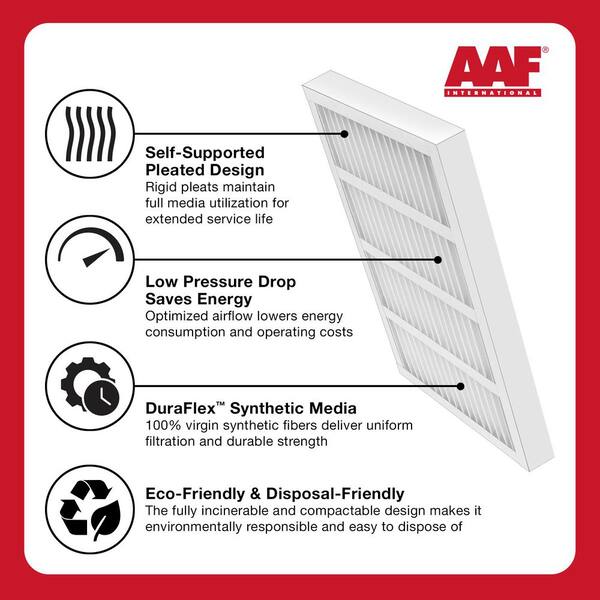 AAF®
INTERNATIONAL

Self-Supported Pleated Design
Rigid pleats maintain full media utilization for extended service life

Low Pressure Drop Saves Energy
Optimized airflow lowers energy consumption and operating costs

DuraFlex™ Synthetic Media
100% virgin synthetic fibers deliver uniform filtration and durable strength

Eco-Friendly & Disposal-Friendly
The fully incinerable and compactable design makes it environmentally responsible and easy to dispose of