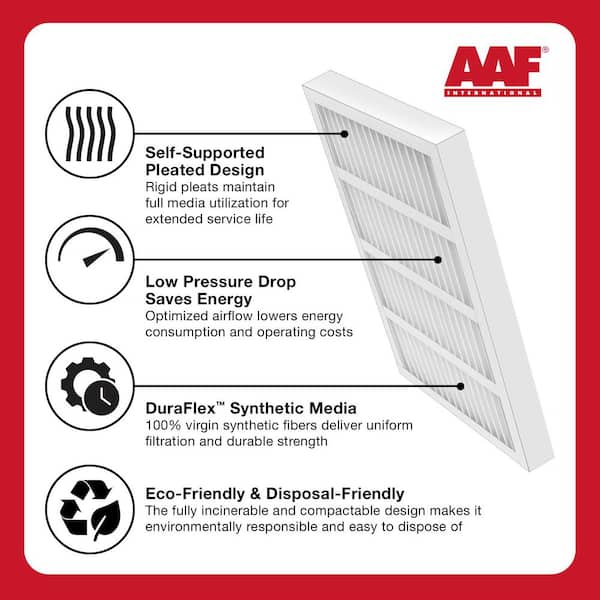 AAF®
INTERNATIONAL

Self-Supported Pleated Design
Rigid pleats maintain full media utilization for extended service life

Low Pressure Drop Saves Energy
Optimized airflow lowers energy consumption and operating costs

DuraFlex™ Synthetic Media
100% virgin synthetic fibers deliver uniform filtration and durable strength

Eco-Friendly & Disposal-Friendly
The fully incinerable and compactable design makes it environmentally responsible and easy to dispose of