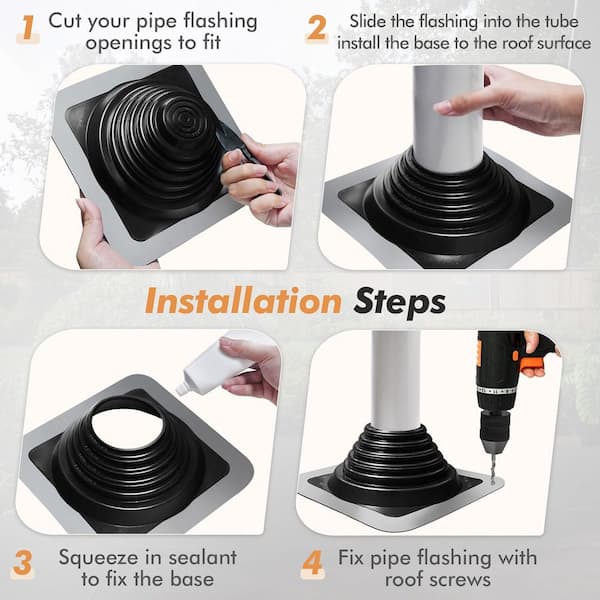 1 Cut your pipe flashing openings to fit

2 Slide the flashing into the tube install the base to the roof surface

Installation Steps

3 Squeeze in sealant to fix the base

4 Fix pipe flashing with roof screws