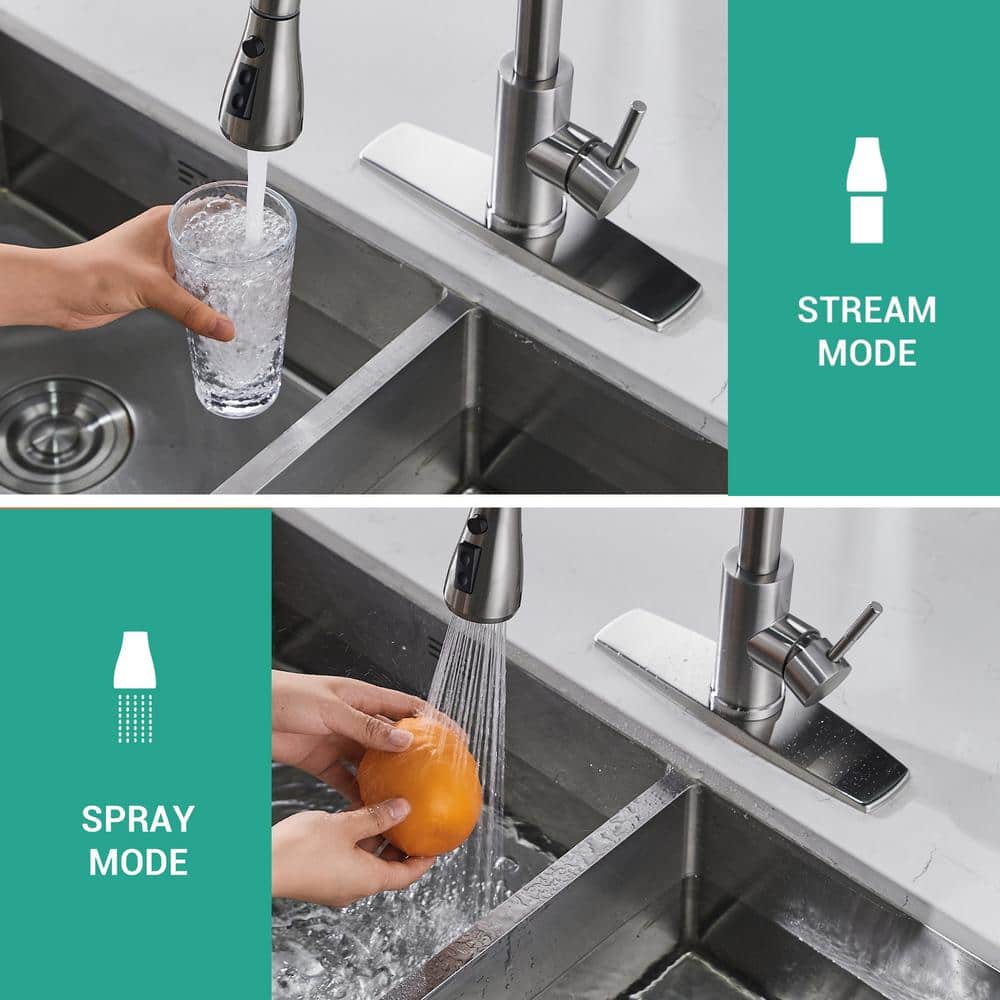 STREAM MODE

SPRAY MODE