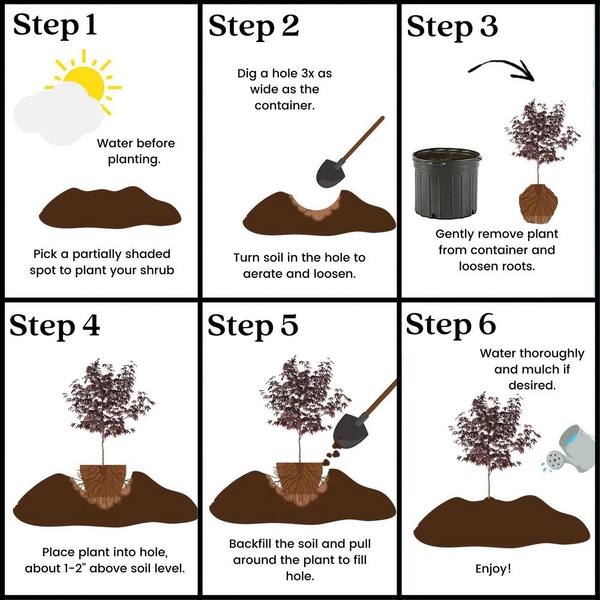 Step 1

Water before planting.

Pick a partially shaded spot to plant your shrub

Step 2

Dig a hole 3x as wide as the container.

Turn soil in the hole to aerate and loosen.

Step 3

Gently remove plant from container and loosen roots.

Step 4

Place plant into hole, about 1-2" above soil level.

Step 5

Backfill the soil and pull around the plant to fill hole.

Step 6

Water thoroughly and mulch if desired.

Enjoy!