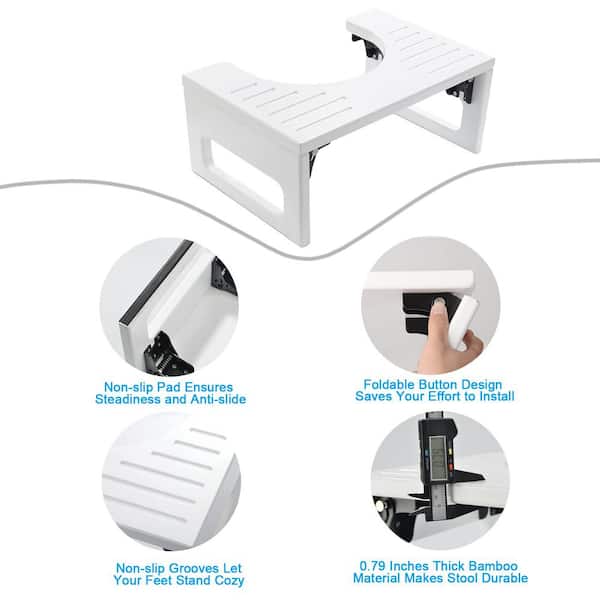 Non-slip Pad Ensures Steadiness and Anti-slide

Foldable Button Design Saves Your Effort to Install

Non-slip Grooves Let Your Feet Stand Cozy

0.79 Inches Thick Bamboo Material Makes Stool Durable