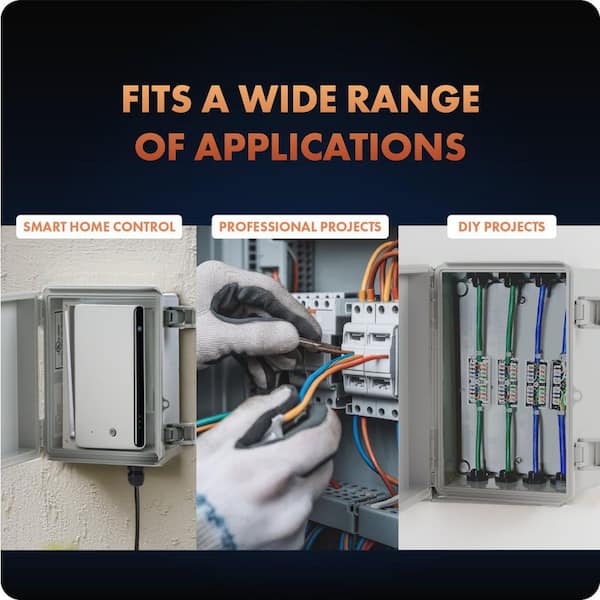 FITS A WIDE RANGE OF APPLICATIONS

SMART HOME CONTROL

PROFESSIONAL PROJECTS

DIY PROJECTS