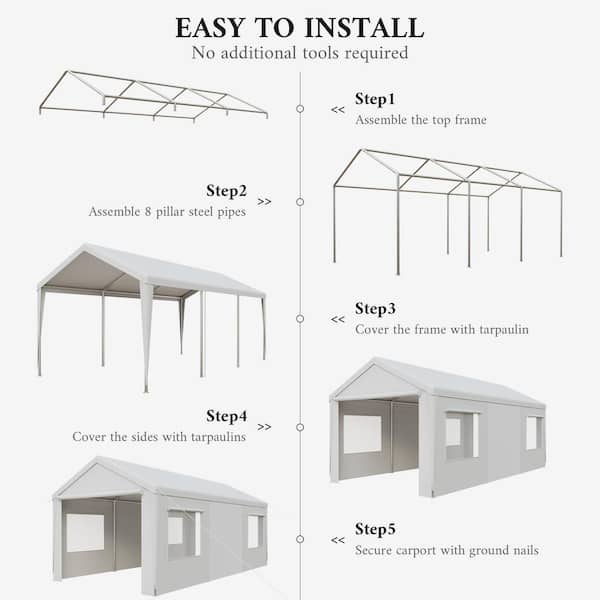 EASY TO INSTALL
No additional tools required

<< Step1
Assemble the top frame

Step2 >>
Assemble 8 pillar steel pipes

<< Step3
Cover the frame with tarpaulin

Step4 >>
Cover the sides with tarpaulins

<< Step5
Secure carport with ground nails