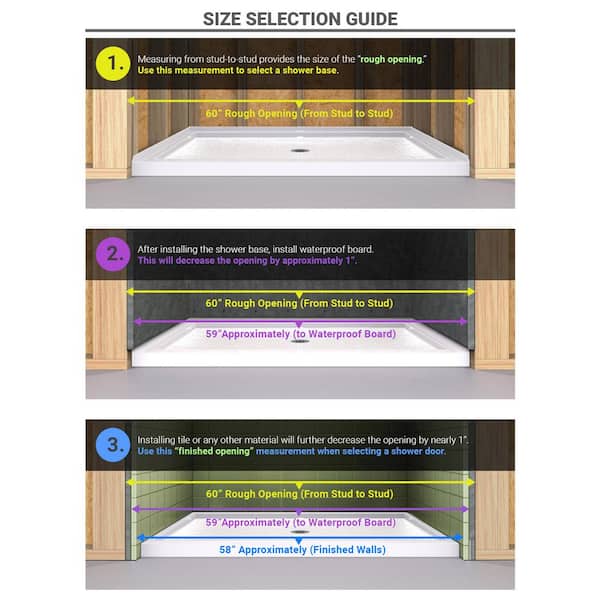 SIZE SELECTION GUIDE

1. Measuring from stud-to-stud provides the size of the "rough opening." Use this measurement to select a shower base.

60" Rough Opening (From Stud to Stud)

2. After installing the shower base, install waterproof board. This will decrease the opening by approximately 1".

60" Rough Opening (From Stud to Stud)

59"Approximately (to Waterproof Board)

3. Installing tile or any other material will further decrease the opening by nearly 1". Use this "finished opening" measurement when selecting a shower door.

60" Rough Opening (From Stud to Stud)

59"Approximately (to Waterproof Board)

58" Approximately (Finished Walls)