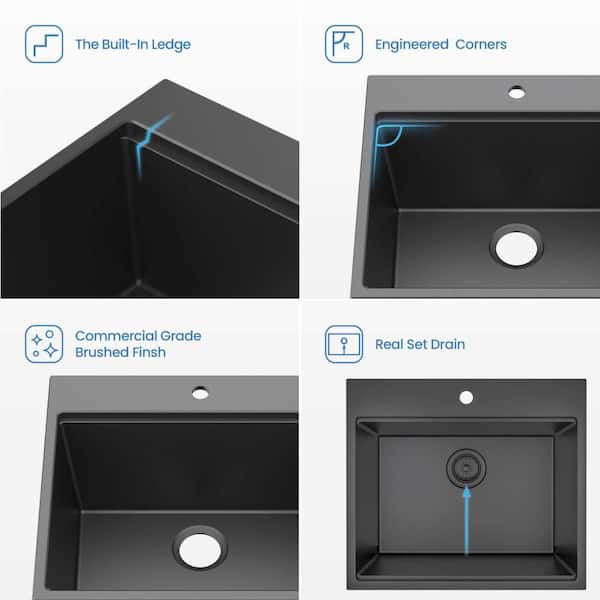 The Built-In Ledge

R

Engineered Corners

Commercial Grade Brushed Finsh

Real Set Drain