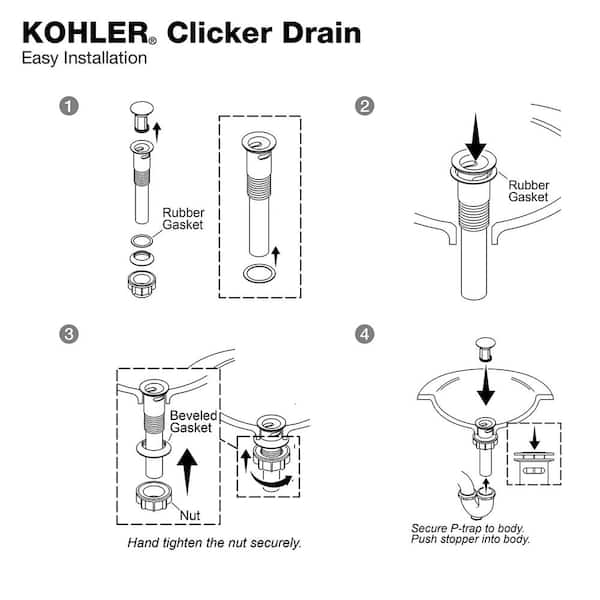 KOHLER® Clicker Drain
Easy Installation

1

Rubber Gasket

2

Rubber Gasket

3

Beveled Gasket

Nut

Hand tighten the nut securely.

4

Secure P-trap to body.
Push stopper into body.