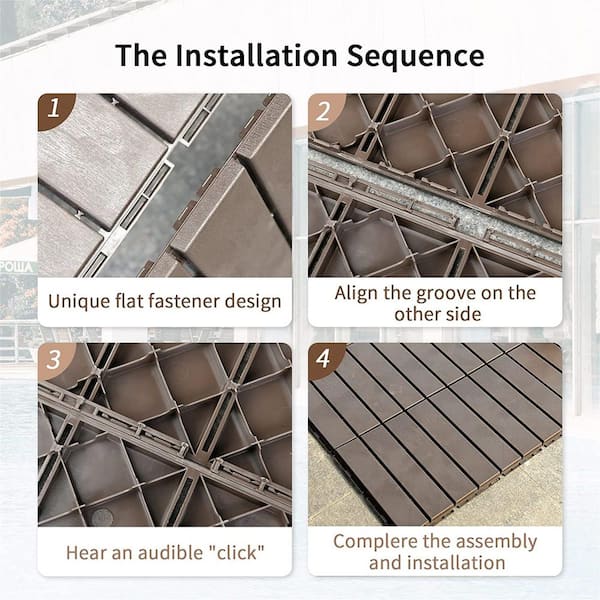 The Installation Sequence

1

Unique flat fastener design

2

Align the groove on the other side

3

Hear an audible "click"

4

Complere the assembly and installation