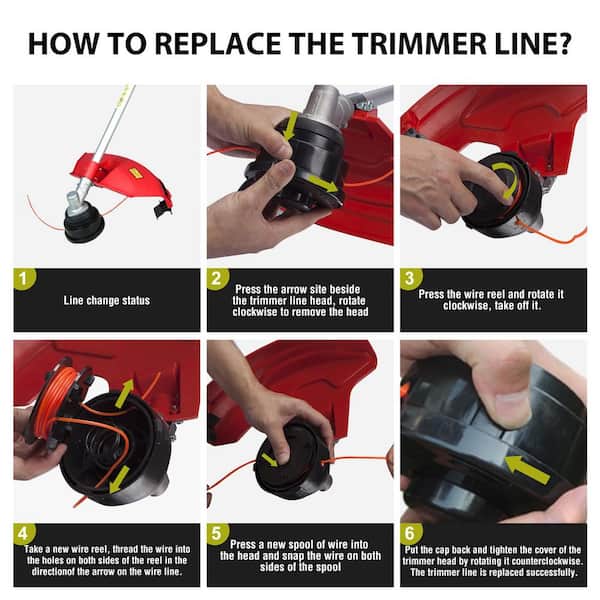 HOW TO REPLACE THE TRIMMER LINE?

1
Line change status

2
Press the arrow site beside the trimmer line head, rotate clockwise to remove the head

3
Press the wire reel and rotate it clockwise, take off it.

4
Take a new wire reel, thread the wire into the holes on both sides of the reel in the directionof the arrow on the wire line.

5
Press a new spool of wire into the head and snap the wire on both sides of the spool

6
Put the cap back and tighten the cover of the trimmer head by rotating it counterclockwise. The trimmer line is replaced successfully.