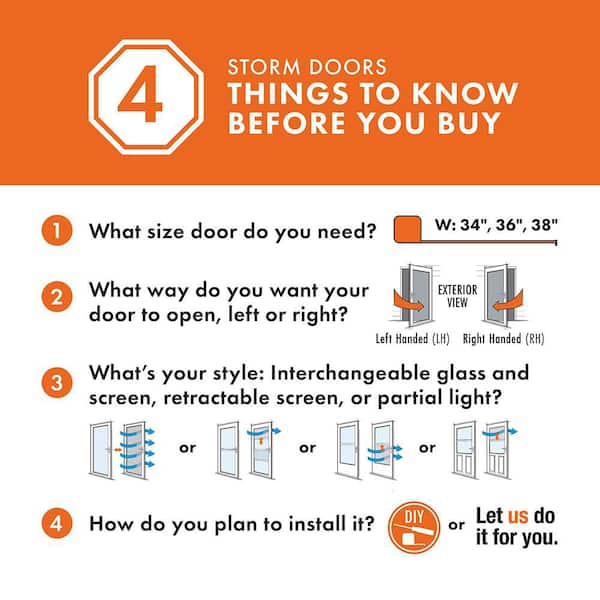 4

STORM DOORS
THINGS TO KNOW
BEFORE YOU BUY

1 What size door do you need?

W: 34", 36", 38"

2 What way do you want your door to open, left or right?

EXTERIOR VIEW

Left Handed (LH) Right Handed (RH)

3 What's your style: Interchangeable glass and screen, retractable screen, or partial light?

or or or

4 How do you plan to install it?

DIY

or Let us do it for you.