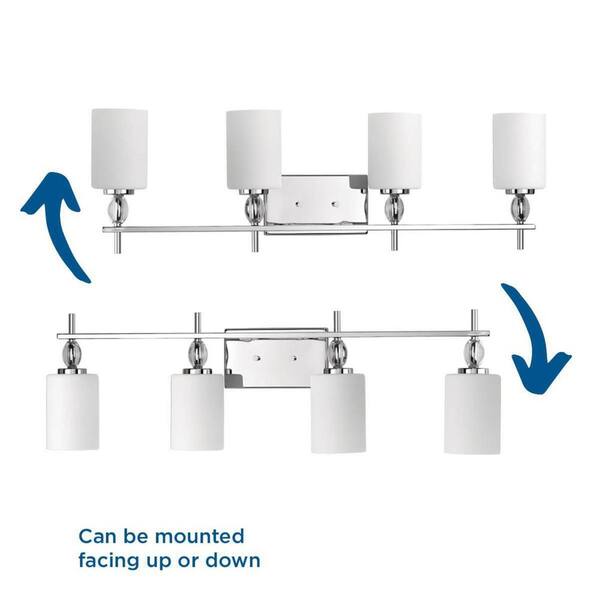 Can be mounted facing up or down