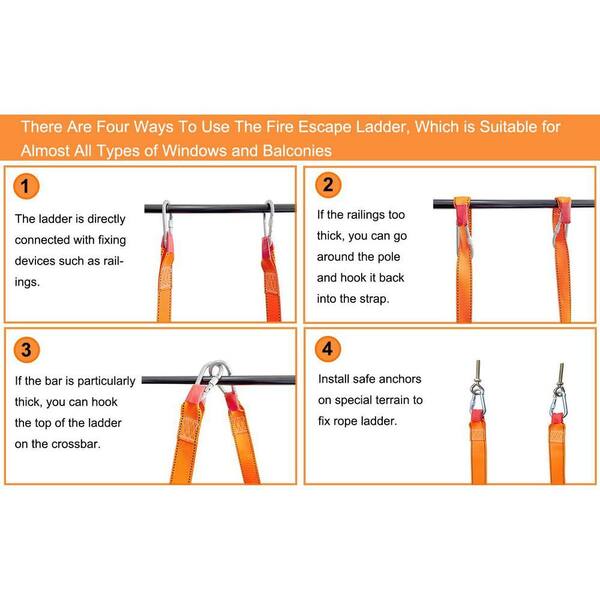 There Are Four Ways To Use The Fire Escape Ladder, Which is Suitable for Almost All Types of Windows and Balconies

1

The ladder is directly connected with fixing devices such as railings.

2

If the railings too thick, you can go around the pole and hook it back into the strap.

3

If the bar is particularly thick, you can hook the top of the ladder on the crossbar.

4

Install safe anchors on special terrain to fix rope ladder.