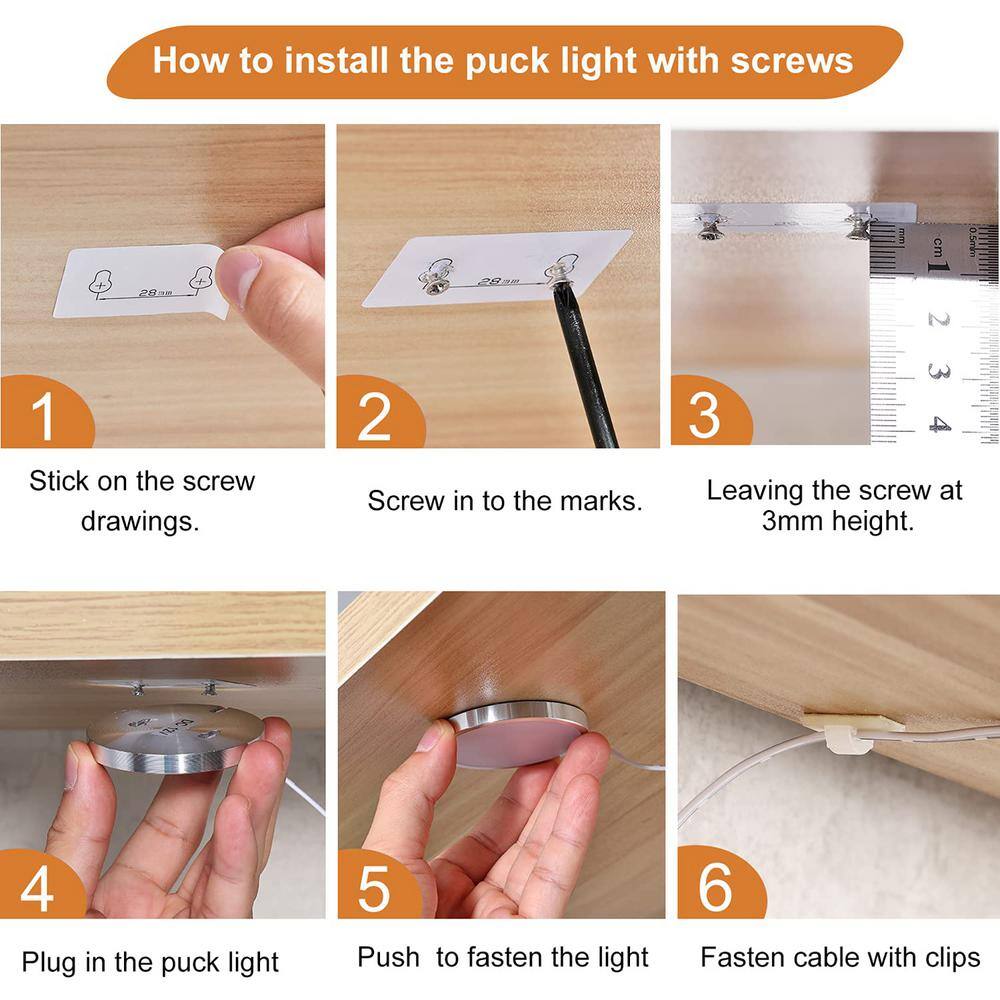 How to install the puck light with screws

28mm

1

Stick on the screw drawings.

28mm

2

Screw in to the marks.

mm cm 0.5mm 1 2 3 4

3

Leaving the screw at 3mm height.

4

Plug in the puck light

5

Push to fasten the light

6

Fasten cable with clips