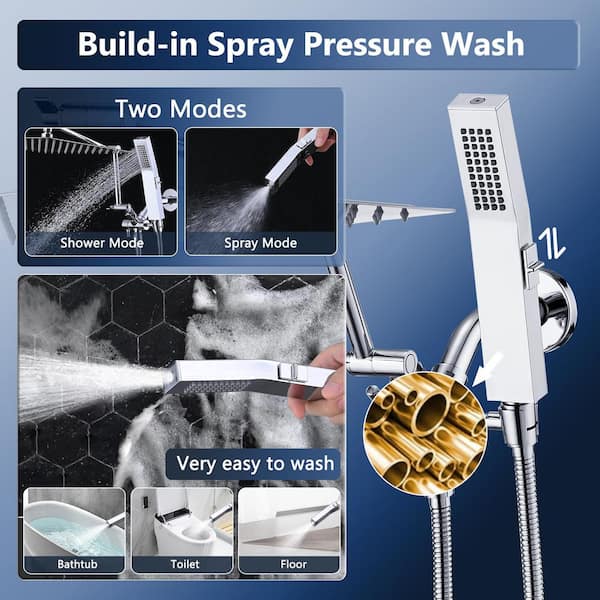 Build-in Spray Pressure Wash

Two Modes

Shower Mode

Spray Mode

Very easy to wash

Bathtub

Toilet

Floor