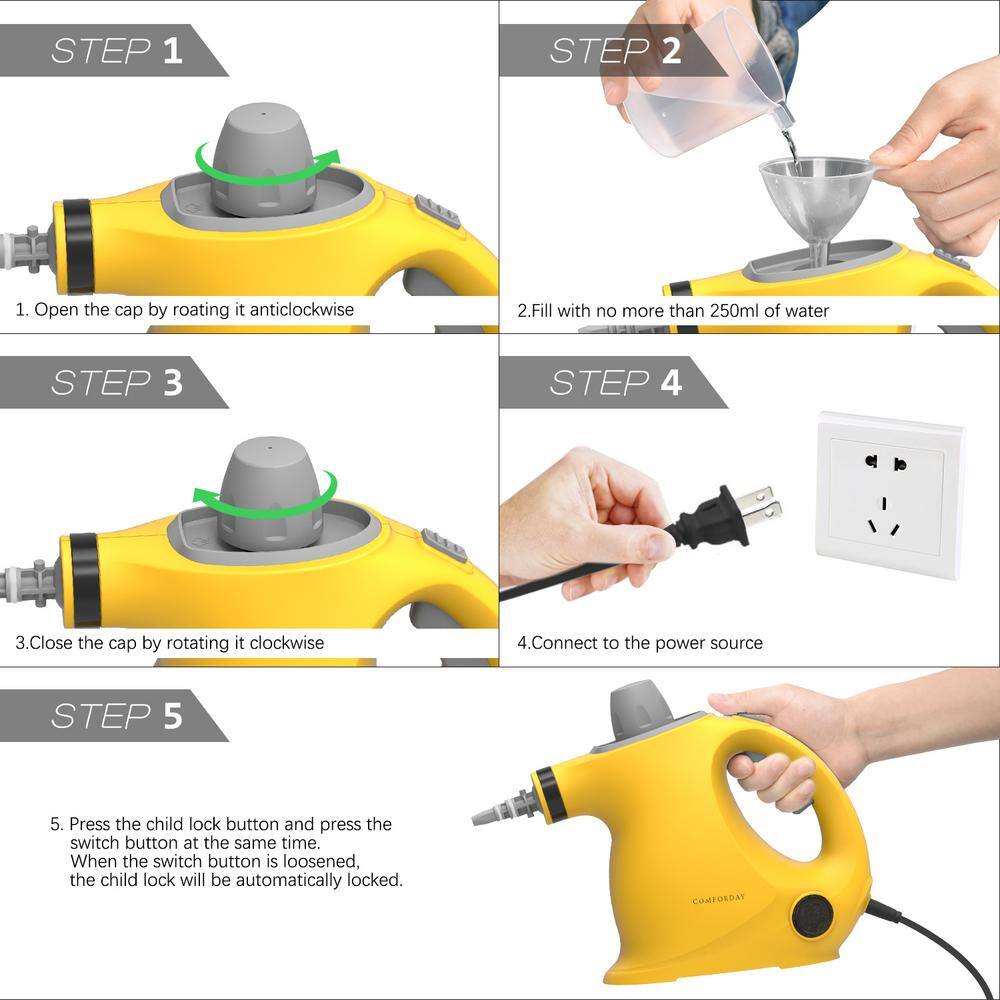 STEP 1

1. Open the cap by roating it anticlockwise

STEP 2

2.Fill with no more than 250ml of water

STEP 3

3.Close the cap by rotating it clockwise

STEP 4

4.Connect to the power source

STEP 5

5. Press the child lock button and press the switch button at the same time.
When the switch button is loosened, the child lock will be automatically locked.

COMFORDAY