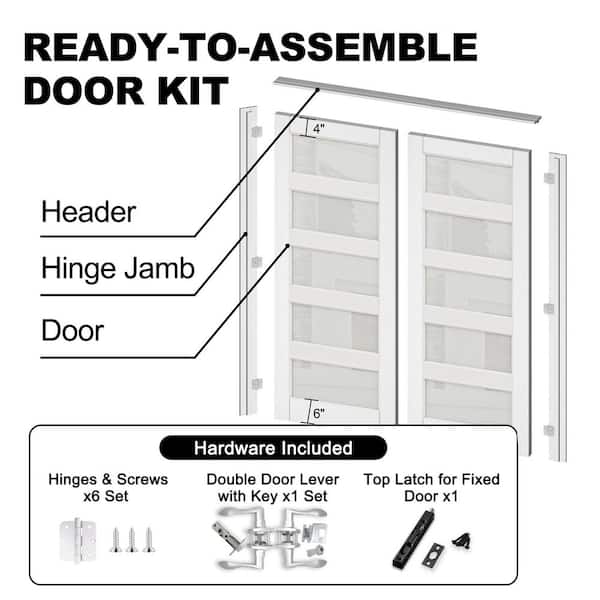 READY-TO-ASSEMBLE DOOR KIT

4"

Header

Hinge Jamb

Door

6"

Hardware Included

Hinges & Screws x6 Set

Double Door Lever with Key x1 Set

Top Latch for Fixed Door x1