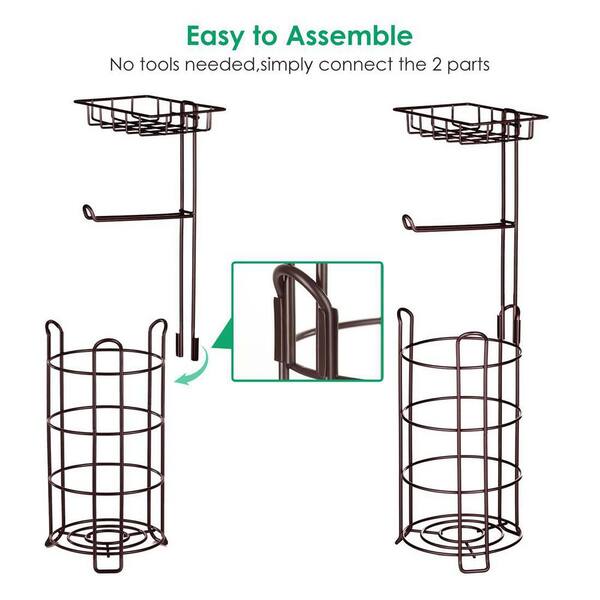 Easy to Assemble

No tools needed,simply connect the 2 parts