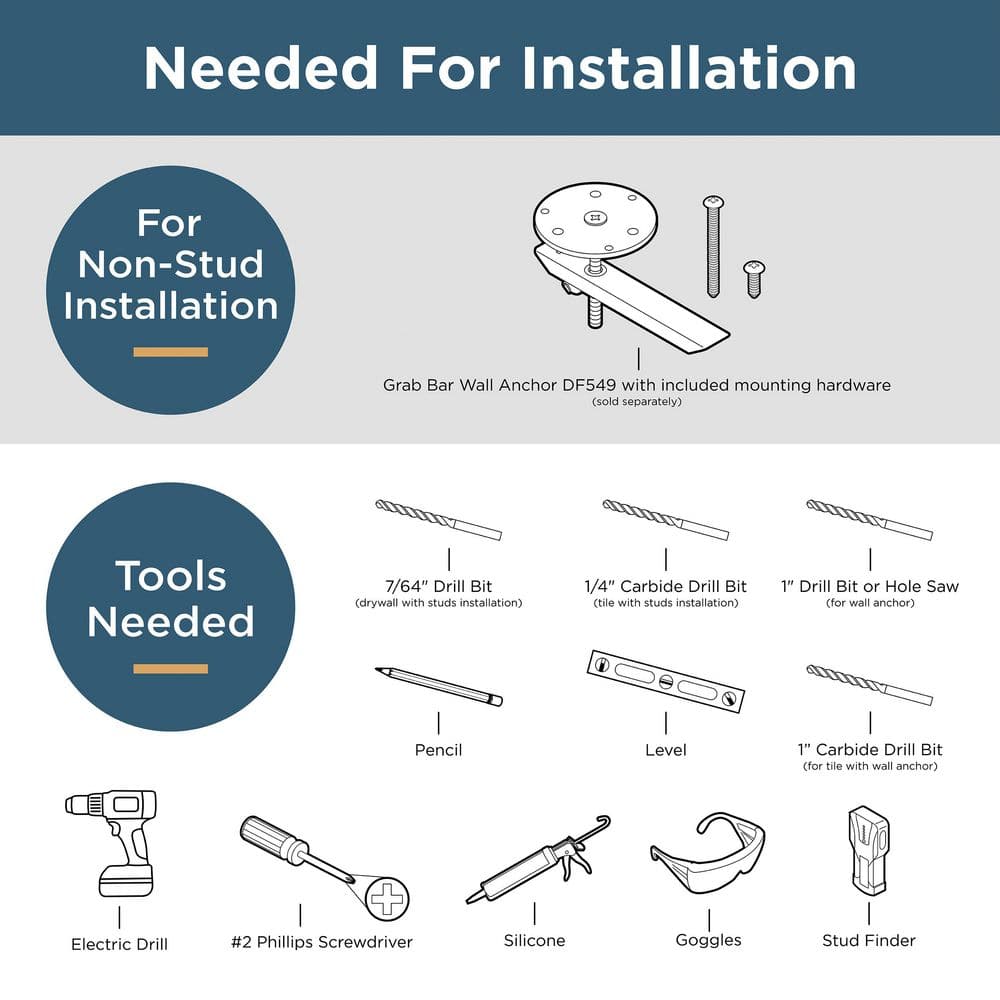 Needed For Installation

For Non-Stud Installation

Grab Bar Wall Anchor DF549 with included mounting hardware
(sold separately)

Tools Needed

7/64" Drill Bit
(drywall with studs installation)

1/4" Carbide Drill Bit
(tile with studs installation)

1" Drill Bit or Hole Saw
(for wall anchor)

Pencil

Level

1" Carbide Drill Bit
(for tile with wall anchor)

Electric Drill

#2 Phillips Screwdriver

Silicone

Goggles

Stud Finder