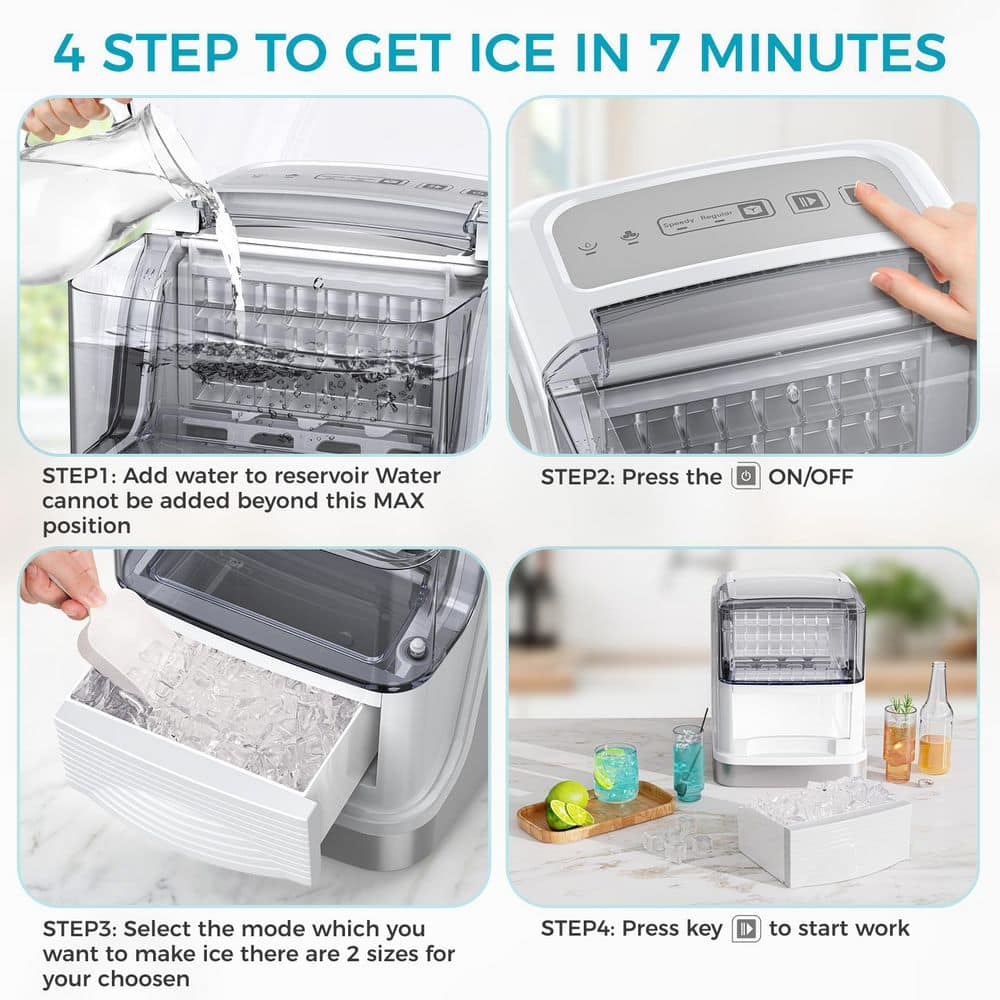 4 STEP TO GET ICE IN 7 MINUTES

Speedy Regular

STEP1: Add water to reservoir Water cannot be added beyond this MAX position

STEP2: Press the ON/OFF

STEP3: Select the mode which you want to make ice there are 2 sizes for your choosen

STEP4: Press key to start work