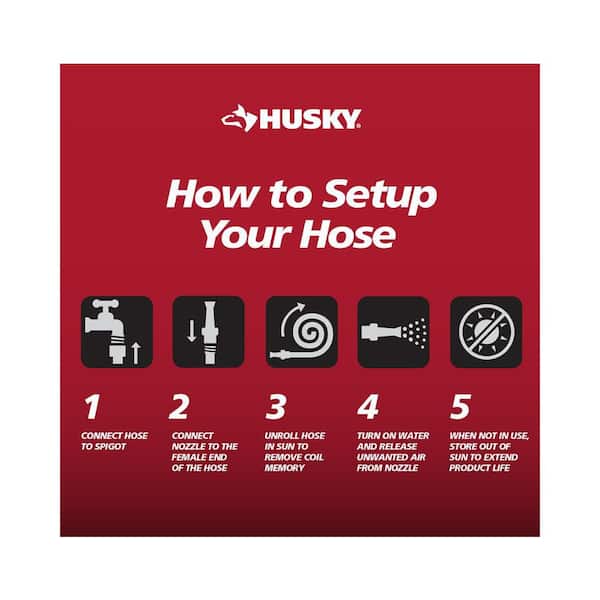 HUSKY

How to Setup Your Hose

1
CONNECT HOSE TO SPIGOT

2
CONNECT NOZZLE TO THE FEMALE END OF THE HOSE

3
UNROLL HOSE IN SUN TO REMOVE COIL MEMORY

4
TURN ON WATER AND RELEASE UNWANTED AIR FROM NOZZLE

5
WHEN NOT IN USE, STORE OUT OF SUN TO EXTEND PRODUCT LIFE