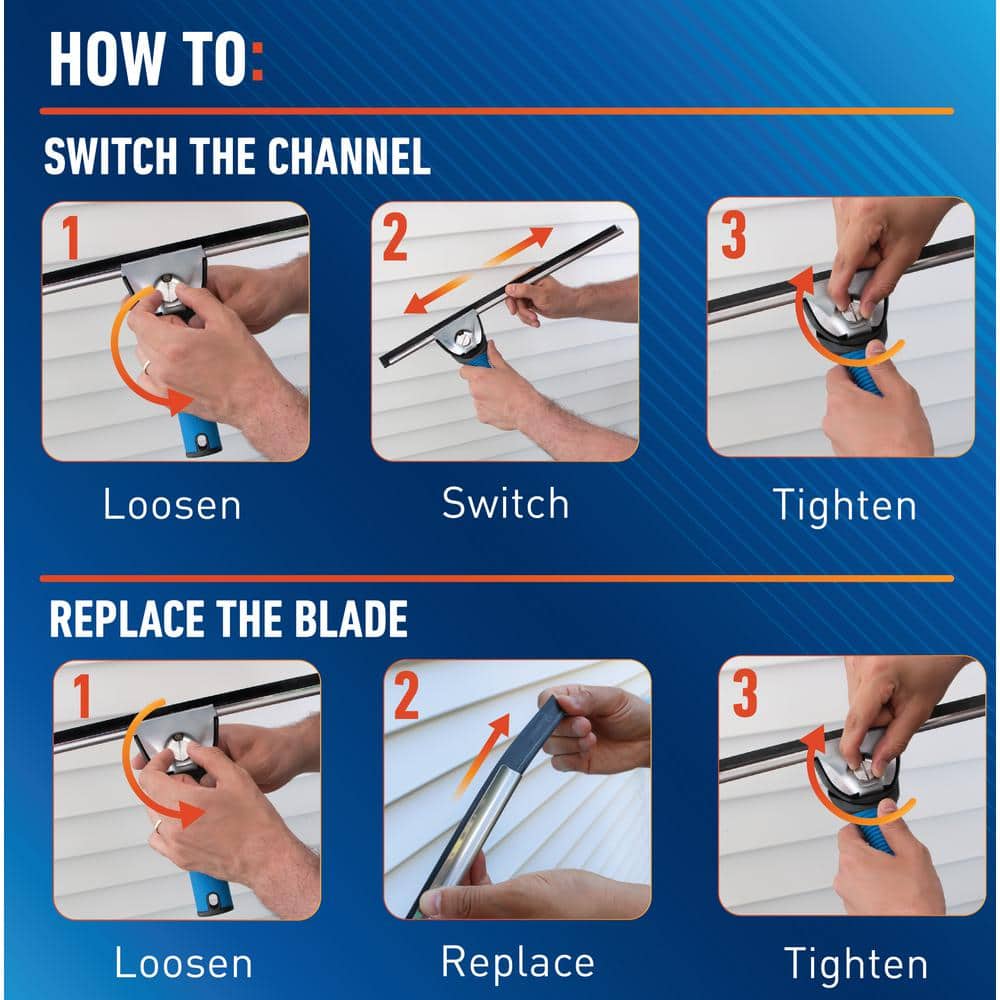 HOW TO:

SWITCH THE CHANNEL

1

Loosen

2

Switch

3

Tighten

REPLACE THE BLADE

1

Loosen

2

Replace

3

Tighten