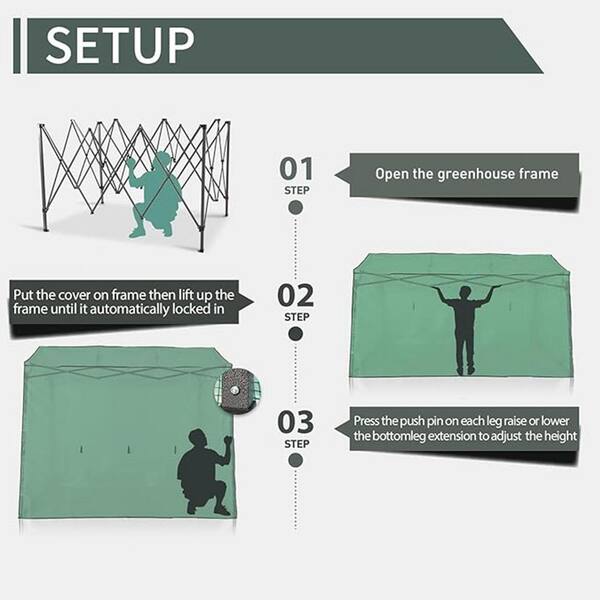 SETUP

01
STEP

Open the greenhouse frame

Put the cover on frame then lift up the frame until it automatically locked in

02
STEP

03
STEP

Press the push pin on each leg raise or lower the bottomleg extension to adjust the height