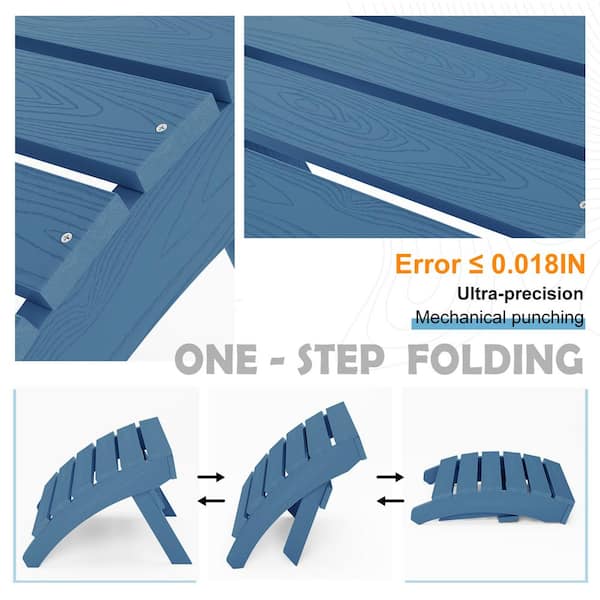 Error ≤ 0.018IN

Ultra-precision

Mechanical punching

ONE - STEP FOLDING