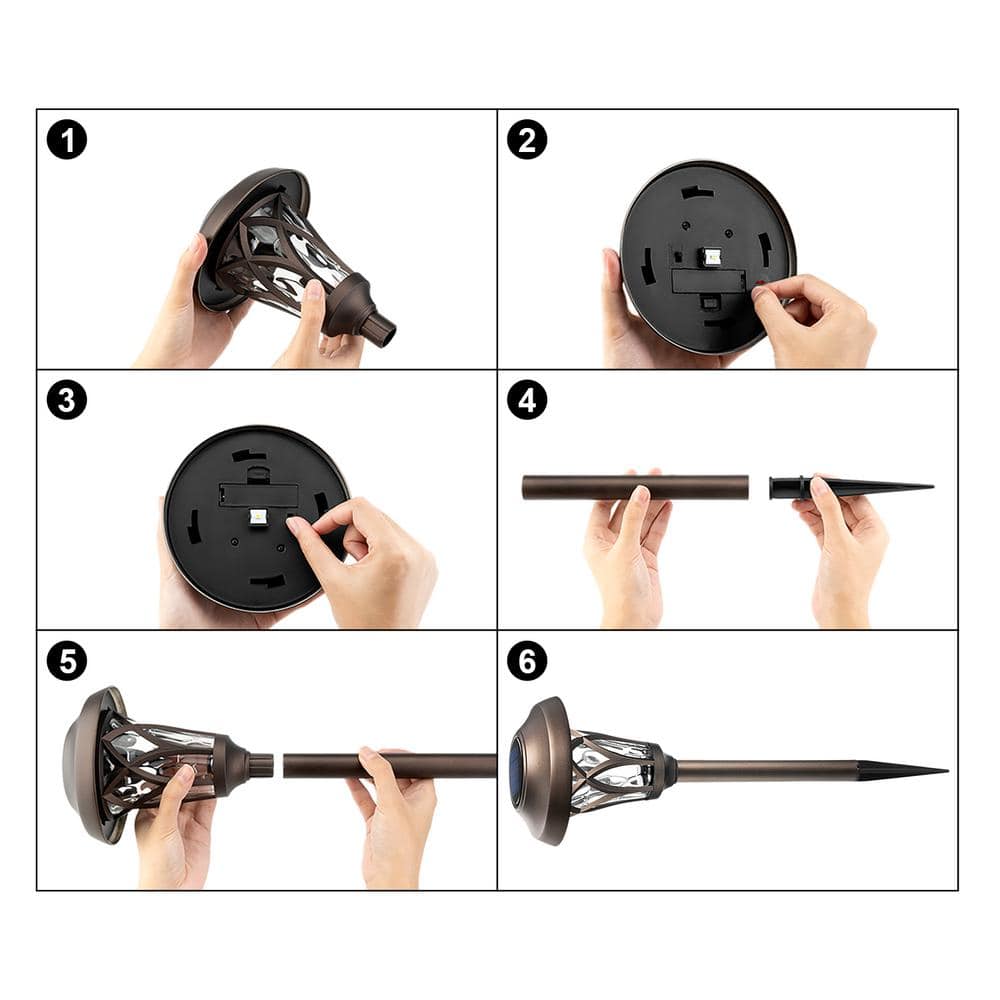 1

2

3

4

5

6