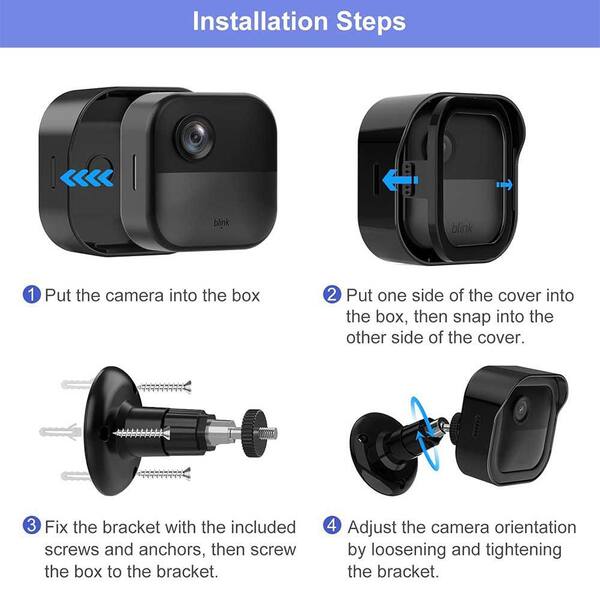 Installation Steps

blink

blink

1 Put the camera into the box

2 Put one side of the cover into the box, then snap into the other side of the cover.

3 Fix the bracket with the included screws and anchors, then screw the box to the bracket.

4 Adjust the camera orientation by loosening and tightening the bracket.