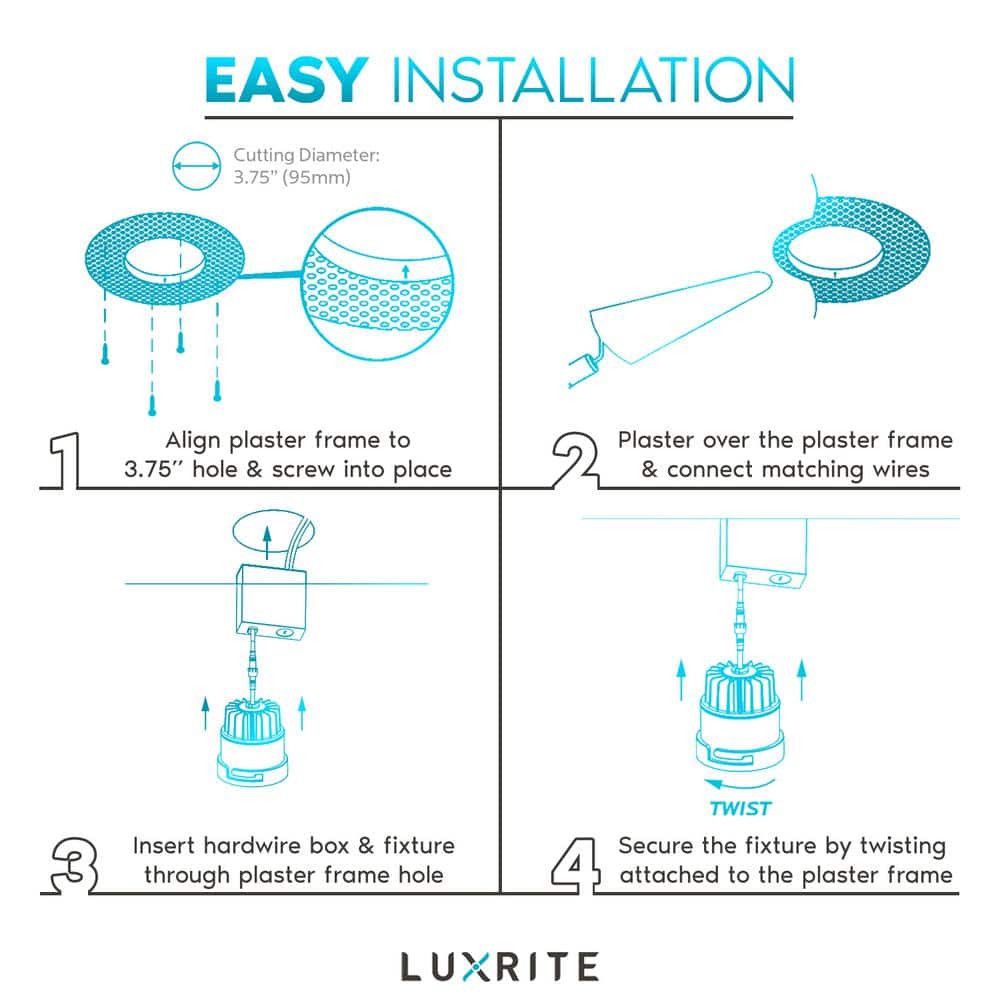 EASY INSTALLATION

Cutting Diameter: 3.75" (95mm)

1 Align plaster frame to 3.75" hole & screw into place

2 Plaster over the plaster frame & connect matching wires

3 Insert hardwire box & fixture through plaster frame hole

TWIST

4 Secure the fixture by twisting attached to the plaster frame

LUXRITE