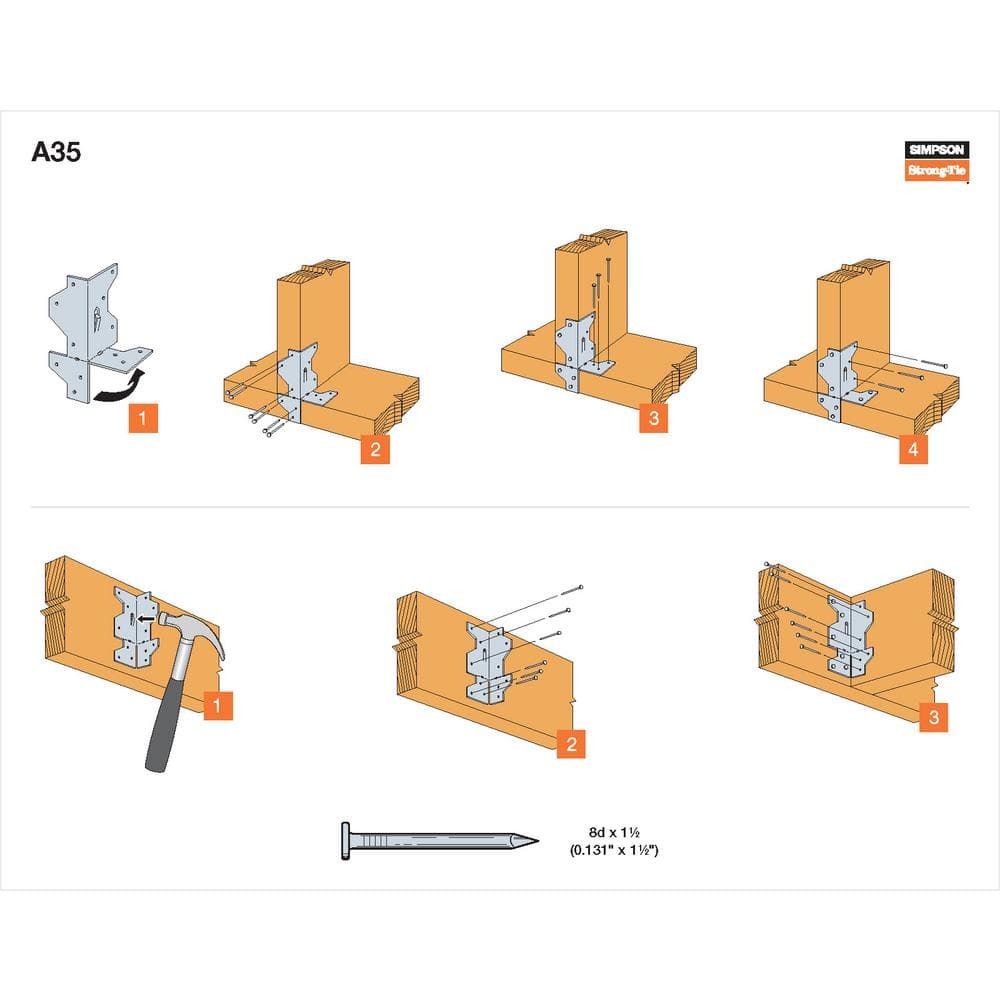 A35

SIMPSON
Strong-Tie

1

2

3

4

1

2

3

8d x 1½
(0.131" x 1½")