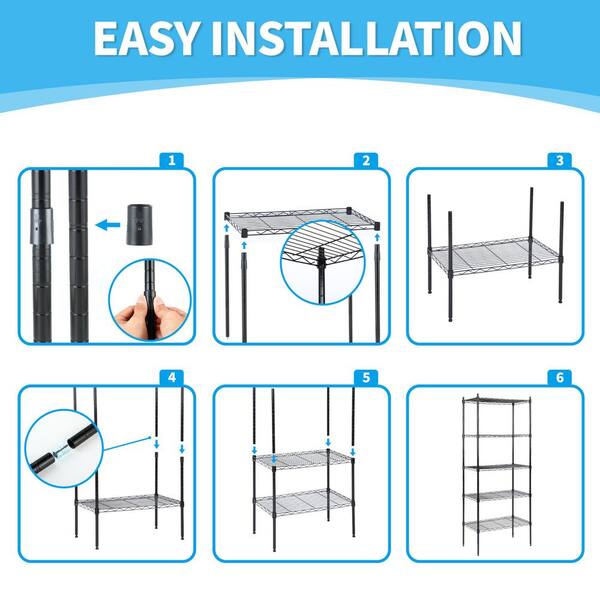 EASY INSTALLATION

1

2

3

4

5

6