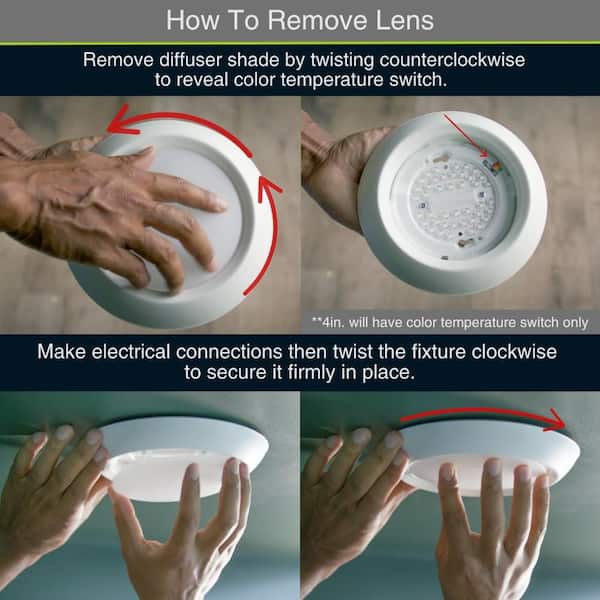 How To Remove Lens

Remove diffuser shade by twisting counterclockwise to reveal color temperature switch.

**4in. will have color temperature switch only

Make electrical connections then twist the fixture clockwise to secure it firmly in place.