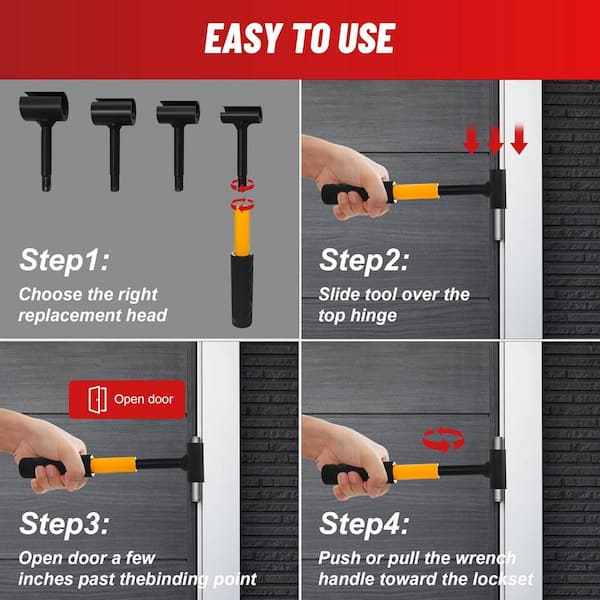 EASY TO USE

Step1:
Choose the right replacement head

Step2:
Slide tool over the top hinge

Open door

Step3:
Open door a few inches past thebinding point

Step4:
Push or pull the wrench handle toward the lockset