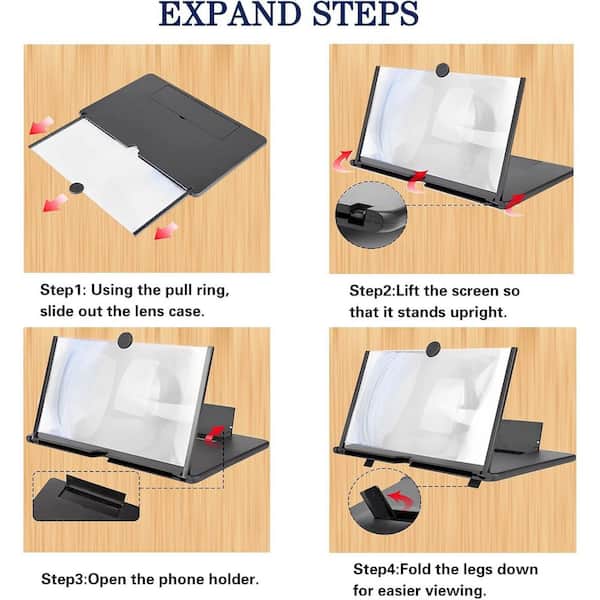 EXPAND STEPS

Step1: Using the pull ring, slide out the lens case.

Step2:Lift the screen so that it stands upright.

Step3:Open the phone holder.

Step4:Fold the legs down for easier viewing.