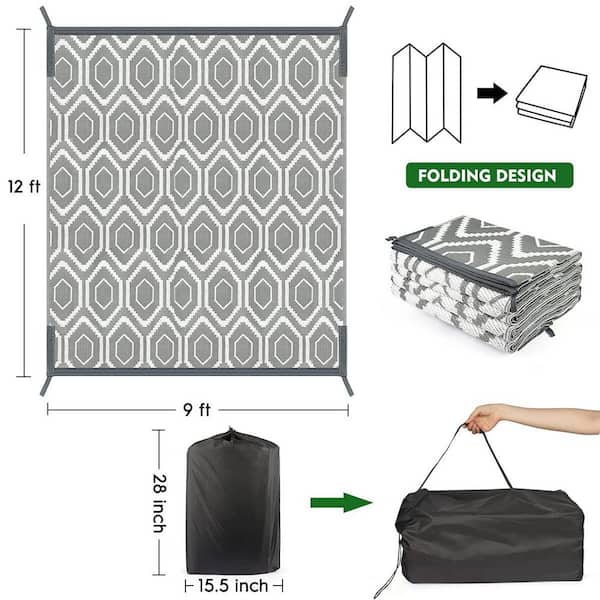 12 ft

9 ft

FOLDING DESIGN

28 inch

15.5 inch