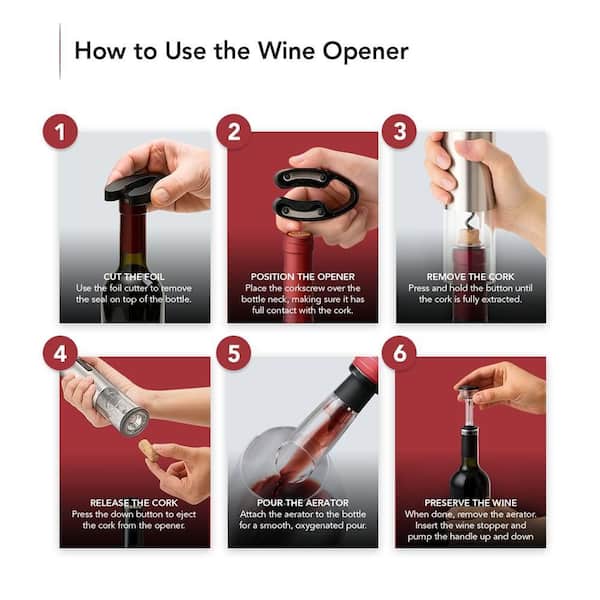 How to Use the Wine Opener

1

CUT THE FOIL
Use the foil cutter to remove the seal on top of the bottle.

2

POSITION THE OPENER
Place the corkscrew over the bottle neck, making sure it has full contact with the cork.

3

REMOVE THE CORK
Press and hold the button until the cork is fully extracted.

4

RELEASE THE CORK
Press the down button to eject the cork from the opener.

5

POUR THE AERATOR
Attach the aerator to the bottle for a smooth, oxygenated pour.

6

PRESERVE THE WINE
When done, remove the aerator. Insert the wine stopper and pump the handle up and down