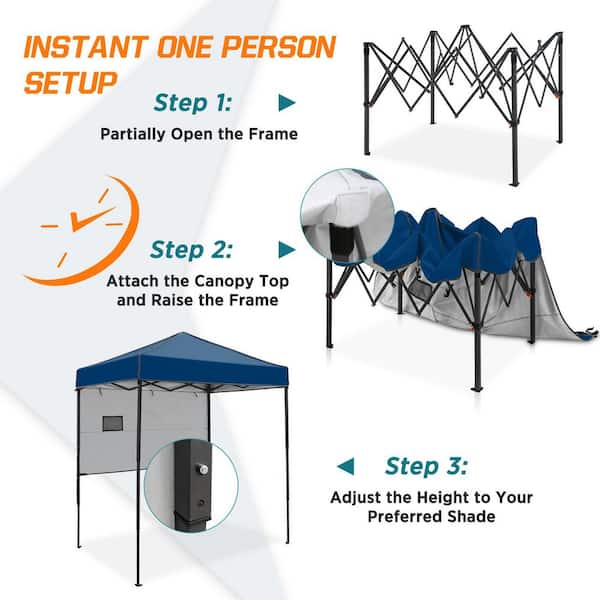 INSTANT ONE PERSON SETUP

Step 1:

Partially Open the Frame

Step 2:

Attach the Canopy Top and Raise the Frame

Step 3:

Adjust the Height to Your Preferred Shade