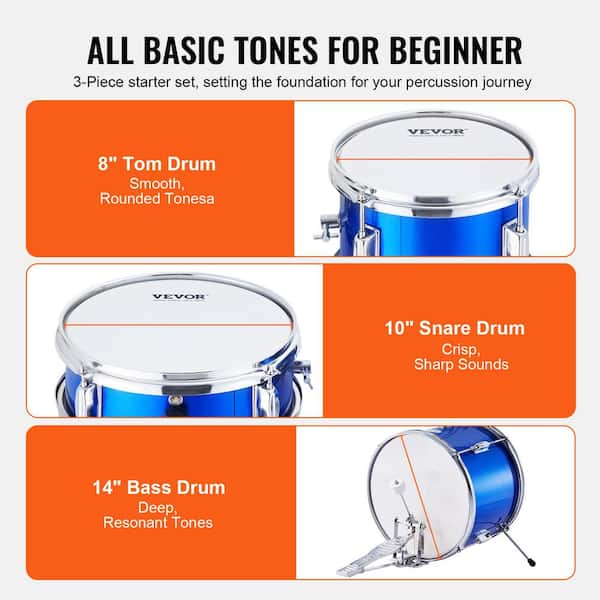 ALL BASIC TONES FOR BEGINNER
3-Piece starter set, setting the foundation for your percussion journey

8" Tom Drum
Smooth,
Rounded Tonesa

VEVOR

VEVOR

10" Snare Drum
Crisp,
Sharp Sounds

14" Bass Drum
Deep,
Resonant Tones